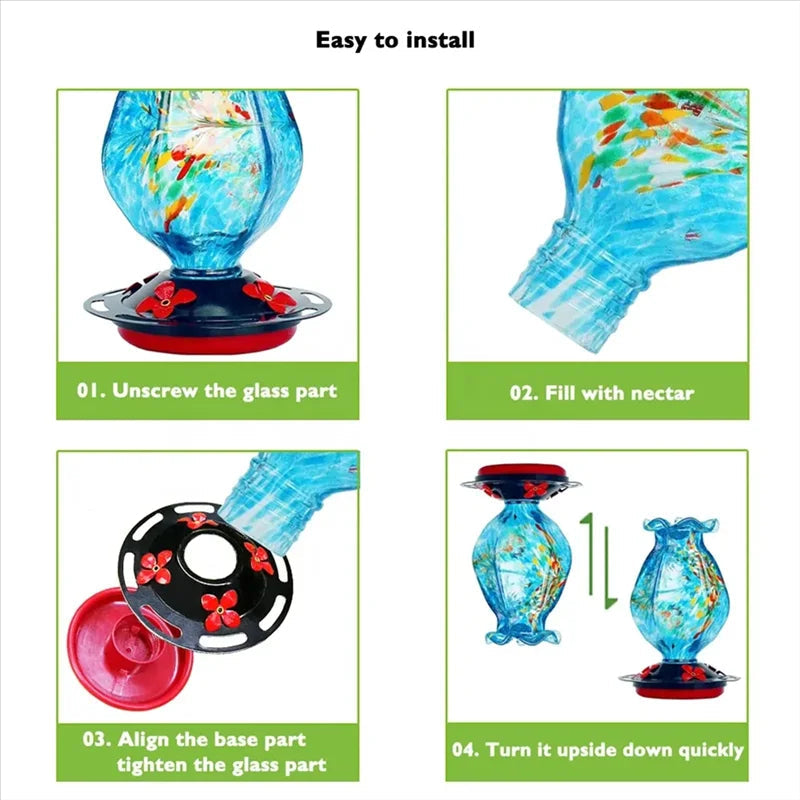 Easy to install

01. Unscrew the glass part

02. Fill with nectar

03. Align the base part tighten the glass part

04. Turn it upside down quickly